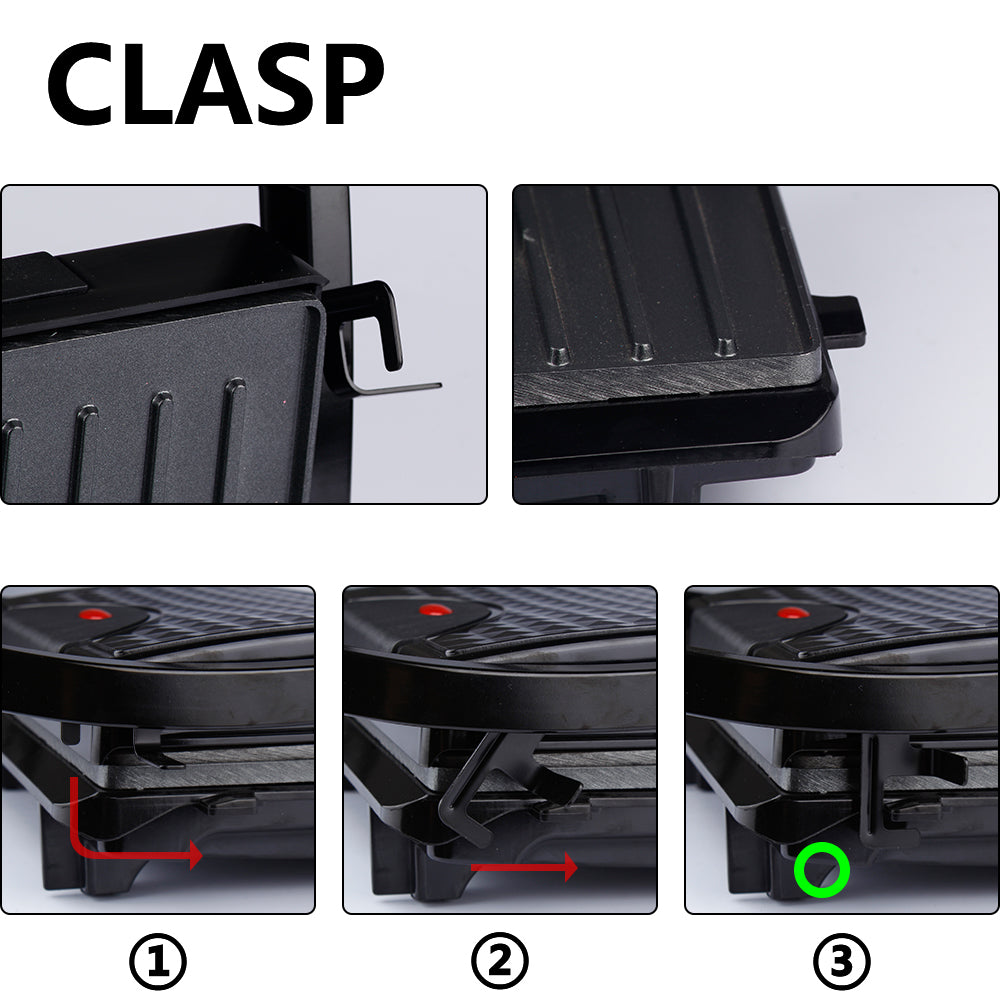 CLASP

①

②

③